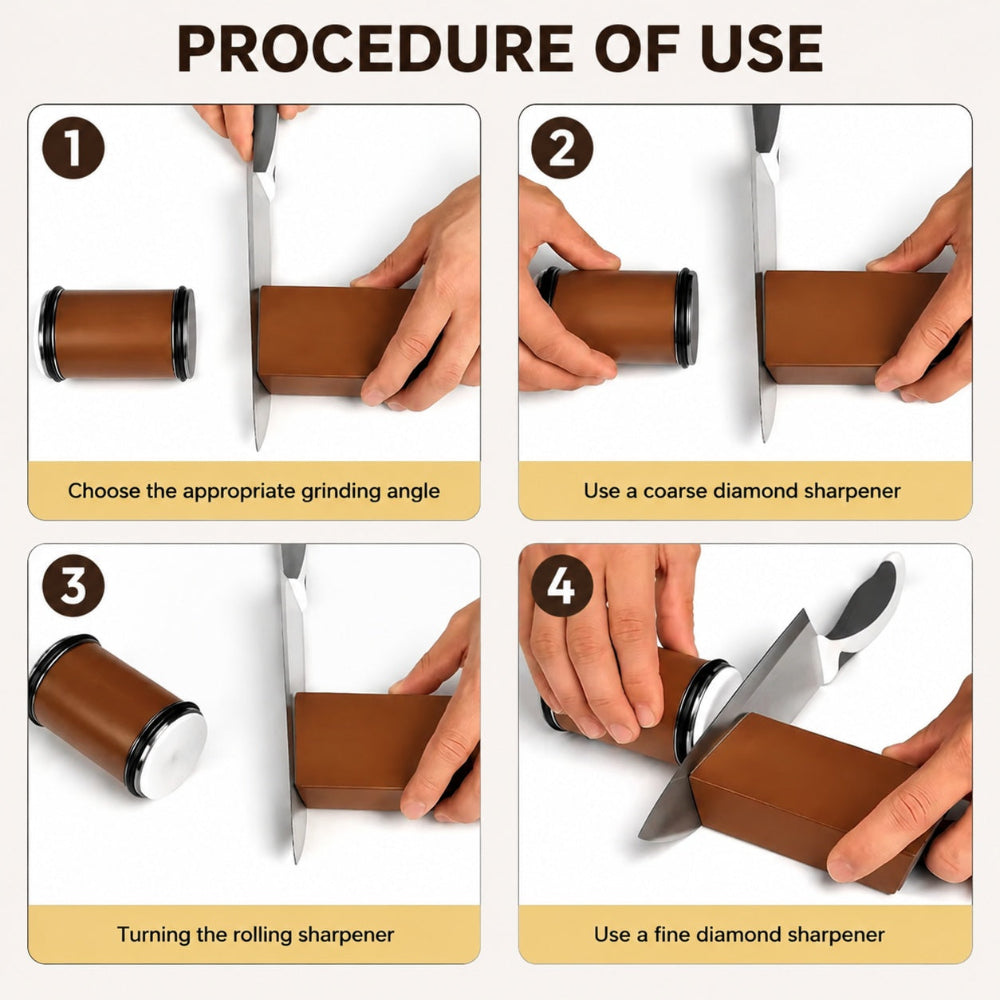 PROCEDURE OF USE

1

Choose the appropriate grinding angle

2

Use a coarse diamond sharpener

3

Turning the rolling sharpener

4

Use a fine diamond sharpener